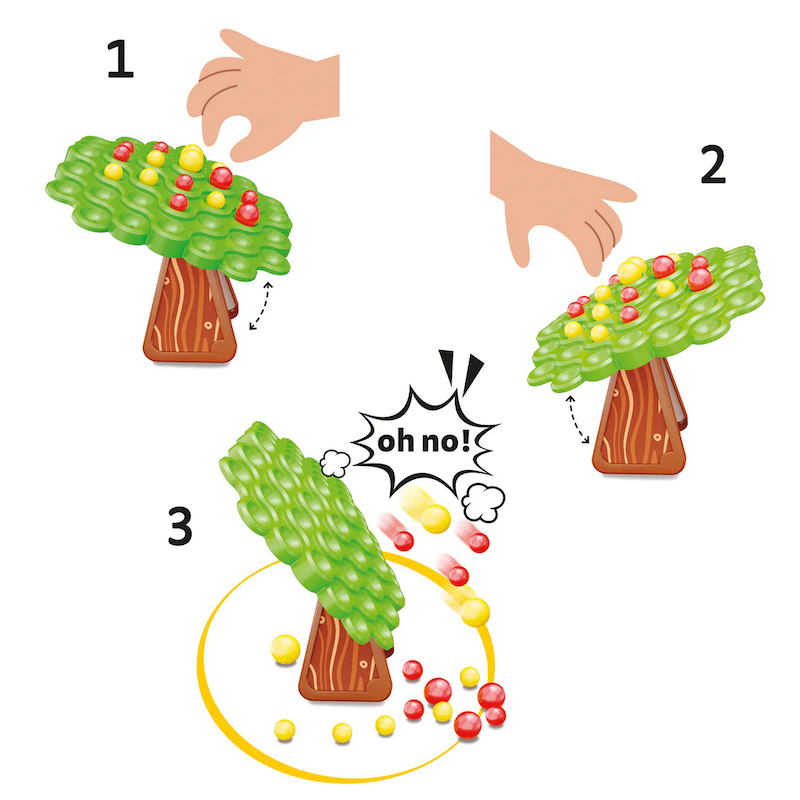 1

2

oh no!

3