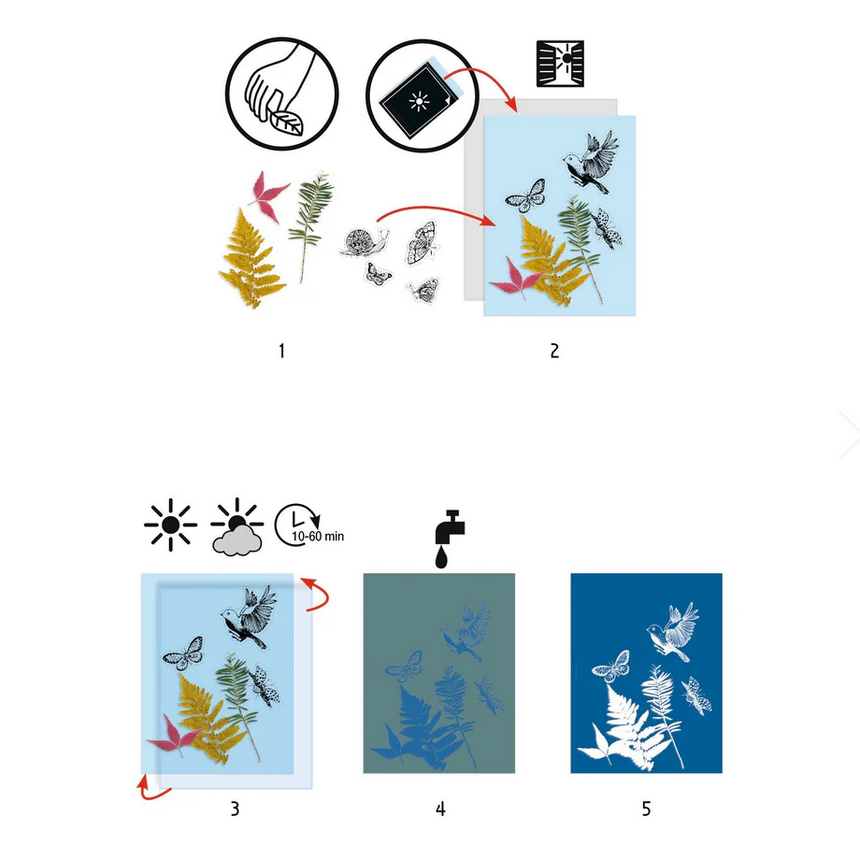 1

2

10-60 min

3

4

5