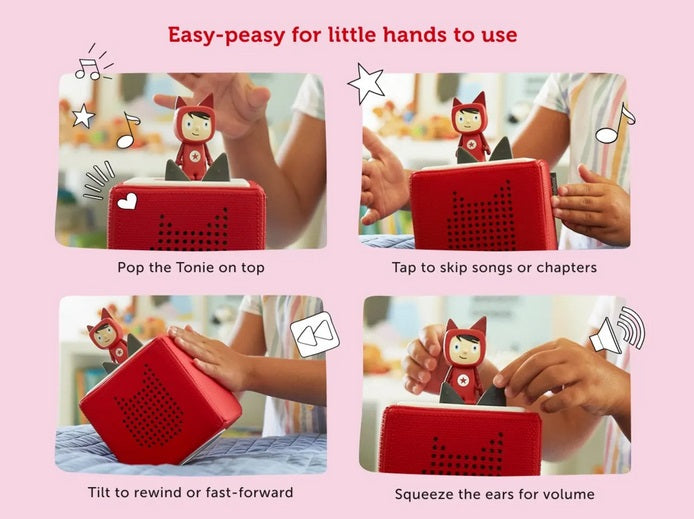 Easy-peasy for little hands to use

Pop the Tonie on top

Tap to skip songs or chapters

Tilt to rewind or fast-forward

Squeeze the ears for volume